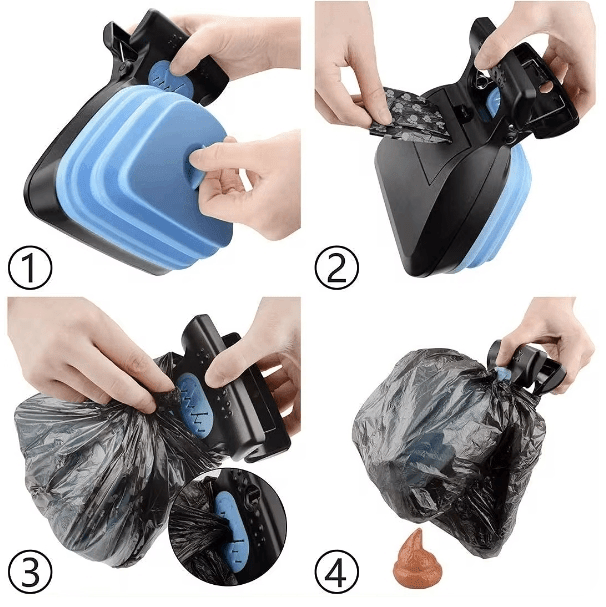 ①

②

③

④